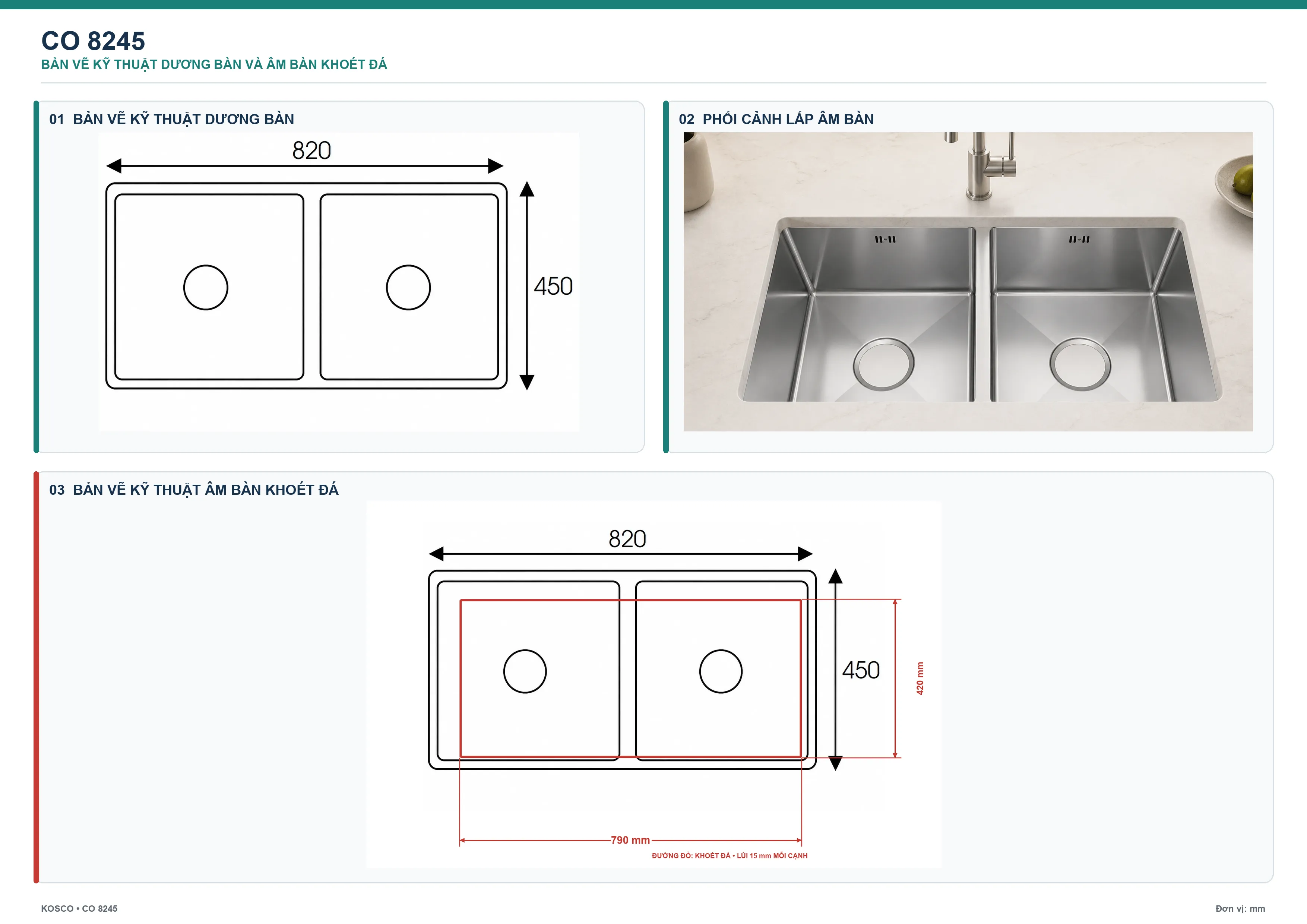 CO 8245
BẢN VẼ KỸ THUẬT DƯƠNG BÀN VÀ ÂM BÀN KHOÉT ĐÁ

01 BẢN VẼ KỸ THUẬT DƯƠNG BÀN

820

450

02 PHỐI CẢNH LẮP ÂM BÀN

03 BẢN VẼ KỸ THUẬT ÂM BÀN KHOÉT ĐÁ

820

450

420 mm

790 mm

ĐƯỜNG ĐỎ: KHOÉT ĐÁ • LÙI 15 mm MỖI CẠNH

KOSCO • CO 8245

Đơn vị: mm